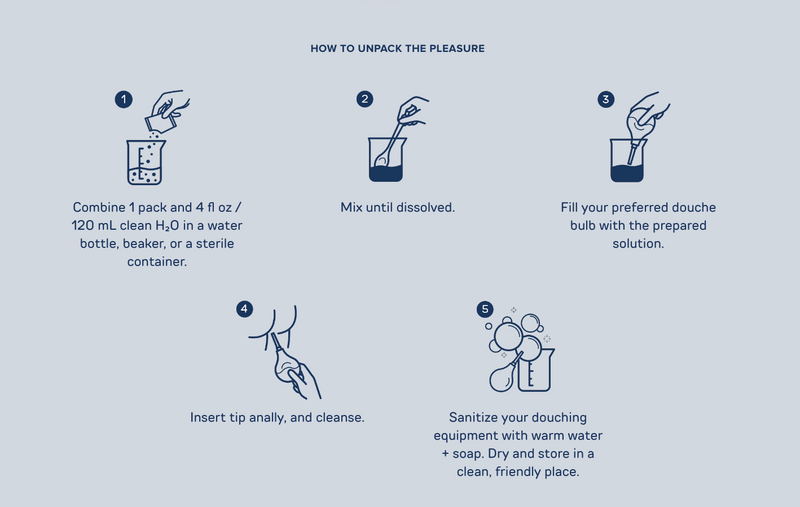 HOW TO UNPACK THE PLEASURE

1

Combine 1 pack and 4 fl oz / 120 mL clean $H_2O$ in a water bottle, beaker, or a sterile container.

2

Mix until dissolved.

3

Fill your preferred douche bulb with the prepared solution.

4

Insert tip anally, and cleanse.

5

Sanitize your douching equipment with warm water + soap. Dry and store in a clean, friendly place.